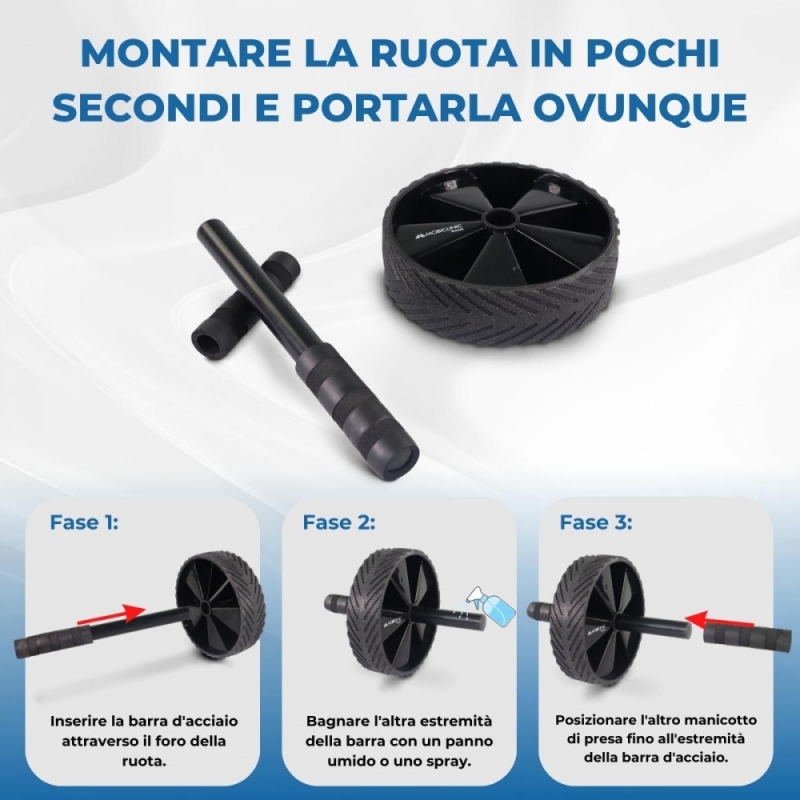 MONTARE LA RUOTA IN POCHI SECONDI E PORTARLA OVUNQUE

MOBICLINIC

Fase 1:

Inserire la barra d'acciaio attraverso il foro della ruota.

Fase 2:

Bagnare l'altra estremità della barra con un panno umido o uno spray.

Fase 3:

Posizionare l'altro manicotto di presa fino all'estremità della barra d'acciaio.