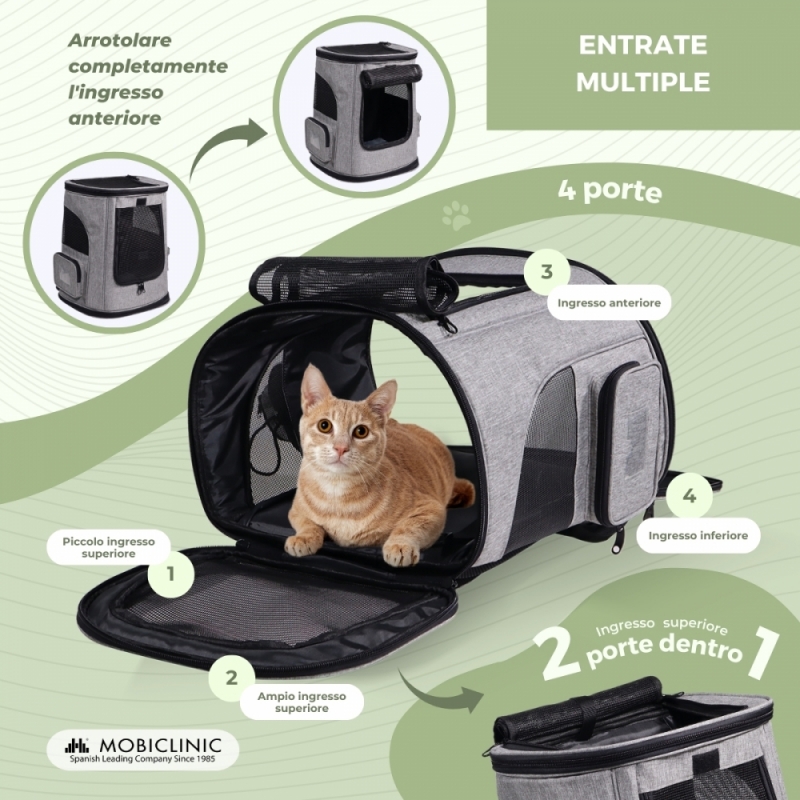 Arrotolare completamente l'ingresso anteriore

ENTRATE MULTIPLE

4 porte

3
Ingresso anteriore

4
Ingresso inferiore

Piccolo ingresso superiore
1

2
Ampio ingresso superiore

Ingresso superiore
2 porte dentro 1

MOBICLINIC
Spanish Leading Company Since 1985