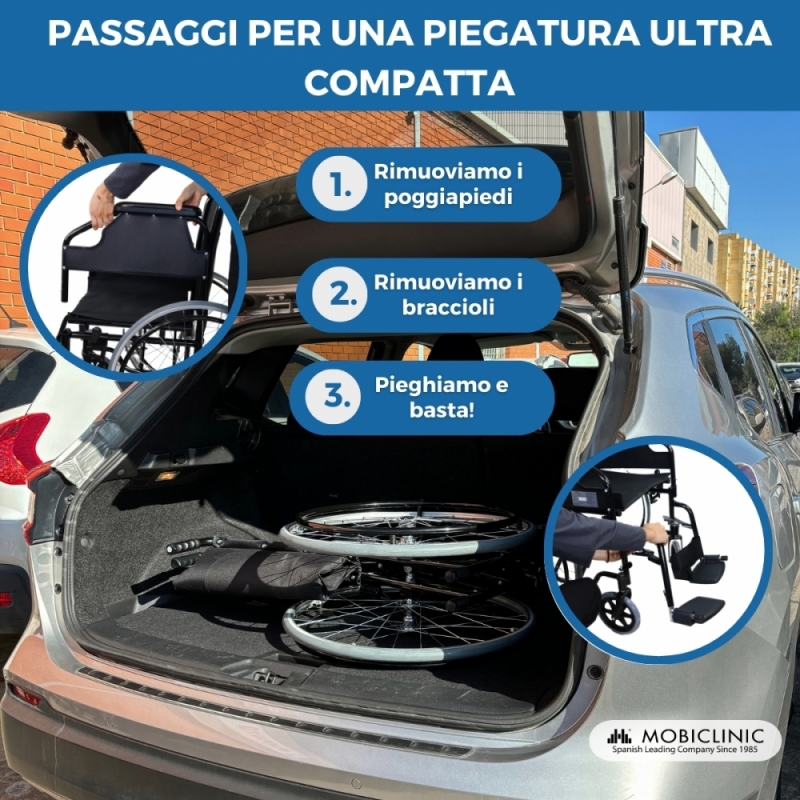 PASSAGGI PER UNA PIEGATURA ULTRA COMPATTA

1. Rimuoviamo i poggiapiedi

2. Rimuoviamo i braccioli

3. Pieghiamo e basta!

MOBICLINIC
Spanish Leading Company Since 1985