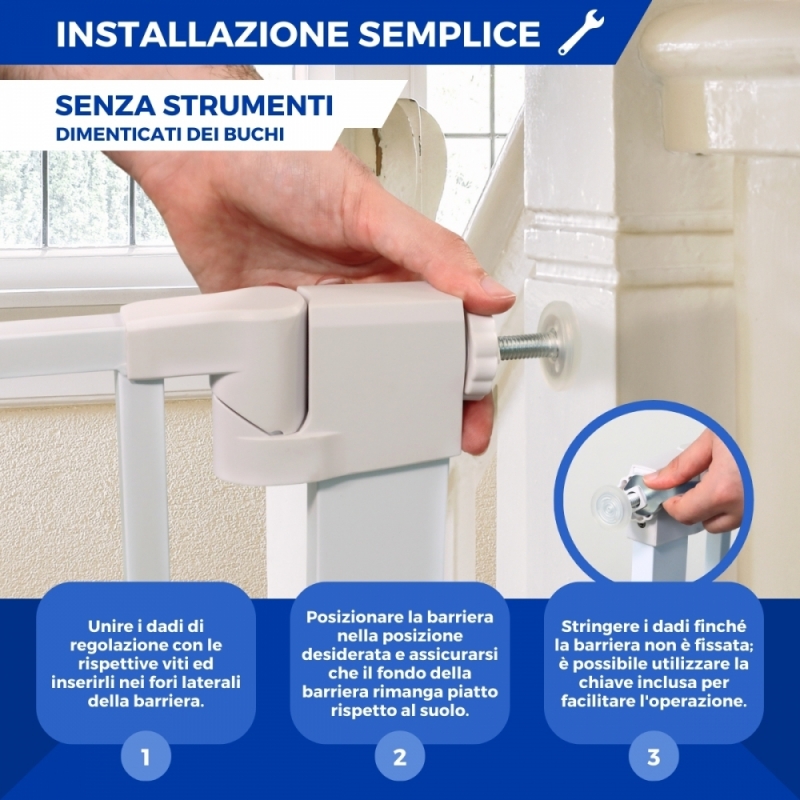 INSTALLAZIONE SEMPLICE

SENZA STRUMENTI
DIMENTICATI DEI BUCHI

Unire i dadi di regolazione con le rispettive viti ed inserirli nei fori laterali della barriera.

1

Posizionare la barriera nella posizione desiderata e assicurarsi che il fondo della barriera rimanga piatto rispetto al suolo.

2

Stringere i dadi finché la barriera non è fissata; è possibile utilizzare la chiave inclusa per facilitare l'operazione.

3