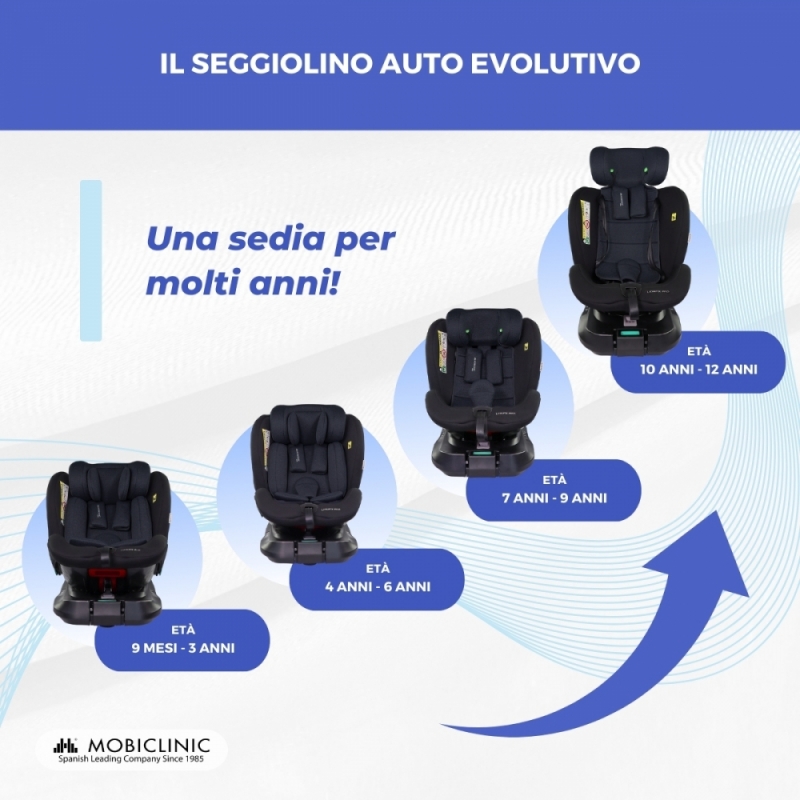 IL SEGGIOLINO AUTO EVOLUTIVO

Una sedia per molti anni!

ETÀ
10 ANNI - 12 ANNI

ETÀ
7 ANNI - 9 ANNI

ETÀ
4 ANNI - 6 ANNI

ETÀ
9 MESI - 3 ANNI

MOBICLINIC
Spanish Leading Company Since 1985