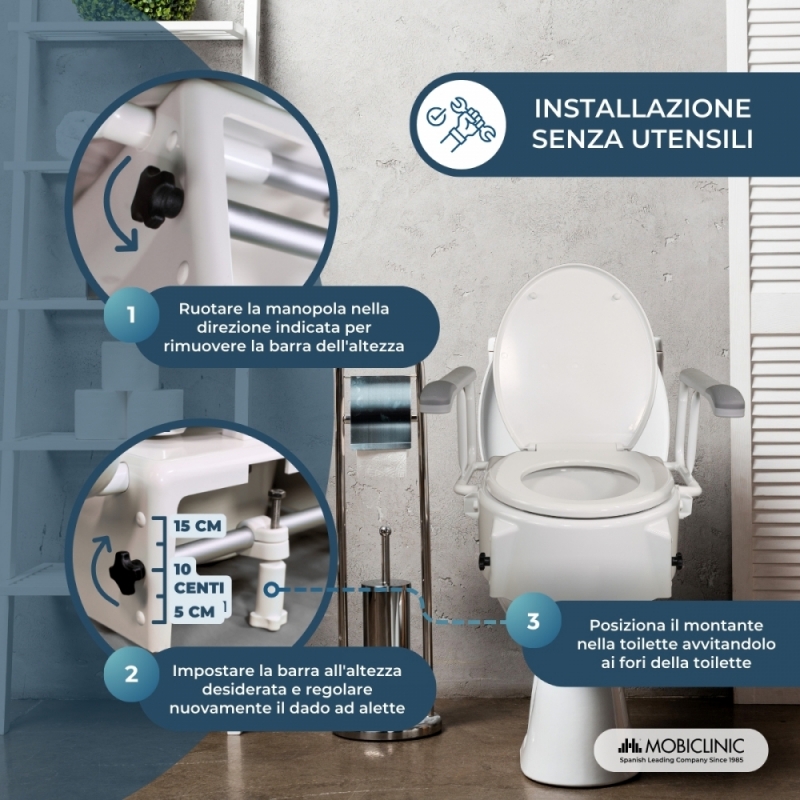 INSTALLAZIONE SENZA UTENSILI

1 Ruotare la manopola nella direzione indicata per rimuovere la barra dell'altezza

15 CM
10 CENTI
5 CM

2 Impostare la barra all'altezza desiderata e regolare nuovamente il dado ad alette

3 Posiziona il montante nella toilette avvitandolo ai fori della toilette

MOBICLINIC
Spanish Leading Company Since 1985