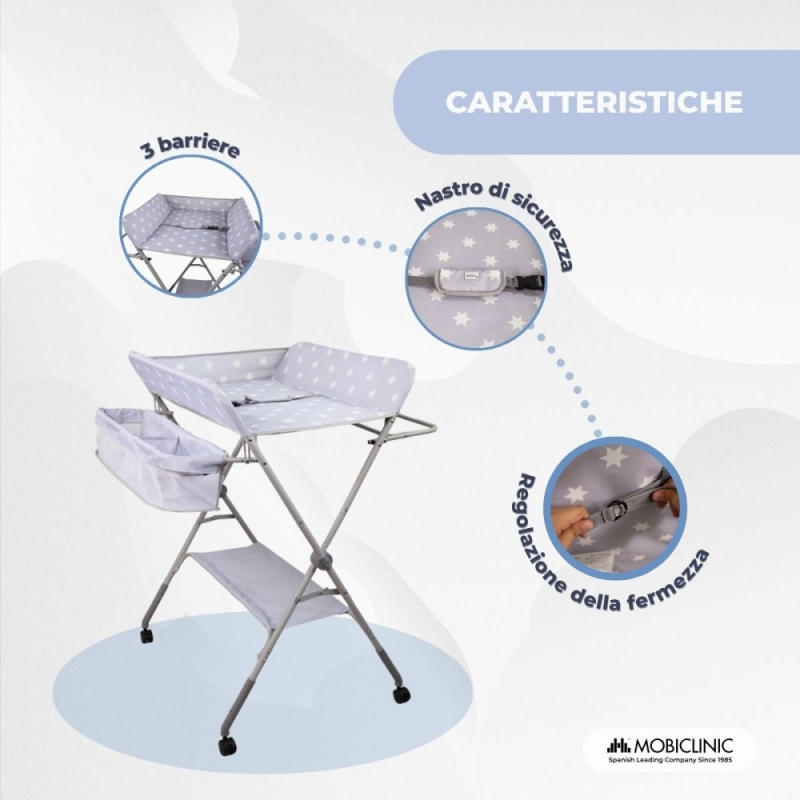 CARATTERISTICHE

3 barriere

Nastro di sicurezza

Regolazione della fermezza

MOBICLINIC
Spanish Leading Company Since 1985