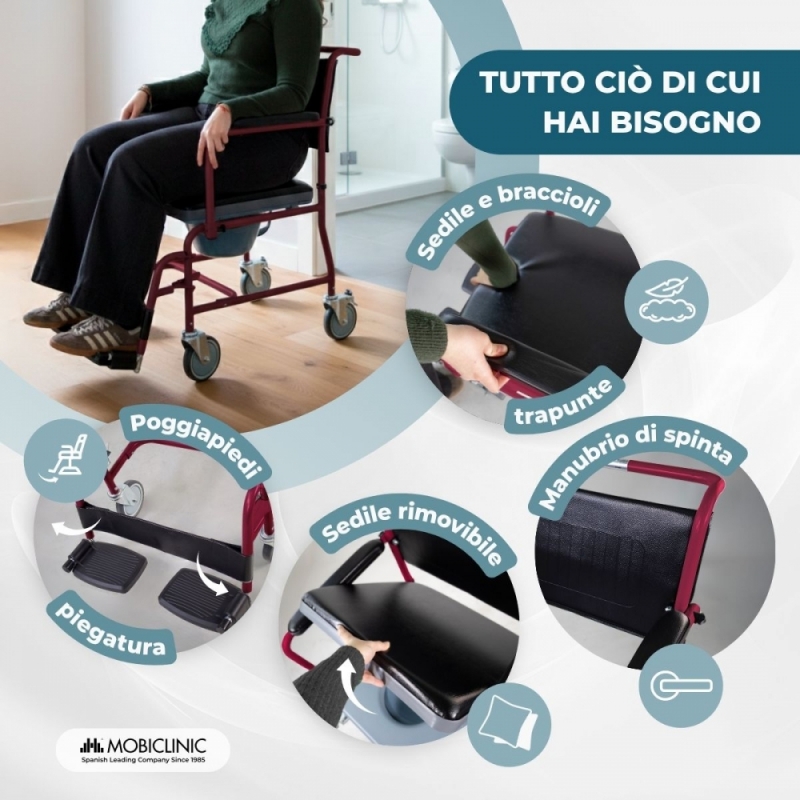 TUTTO CIÒ DI CUI HAI BISOGNO

Sedile e braccioli

trapunte

Poggiapiedi

piegatura

Sedile rimovibile

Manubrio di spinta

MOBICLINIC
Spanish Leading Company Since 1985